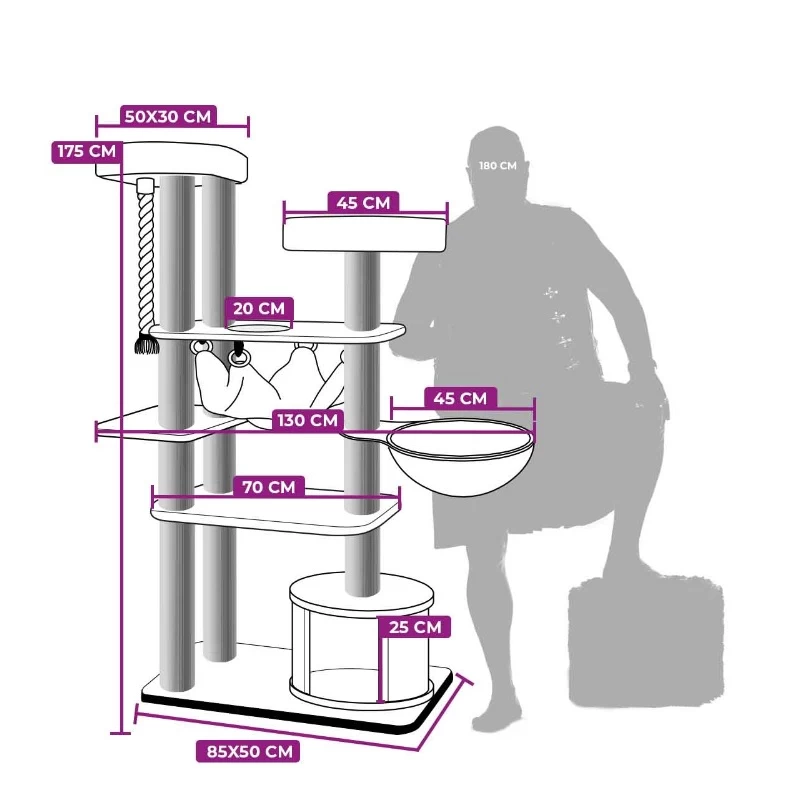 50X30 CM
175 CM
180 CM
45 CM
20 CM
45 CM
130 CM
70 CM
25 CM
85X50 CM