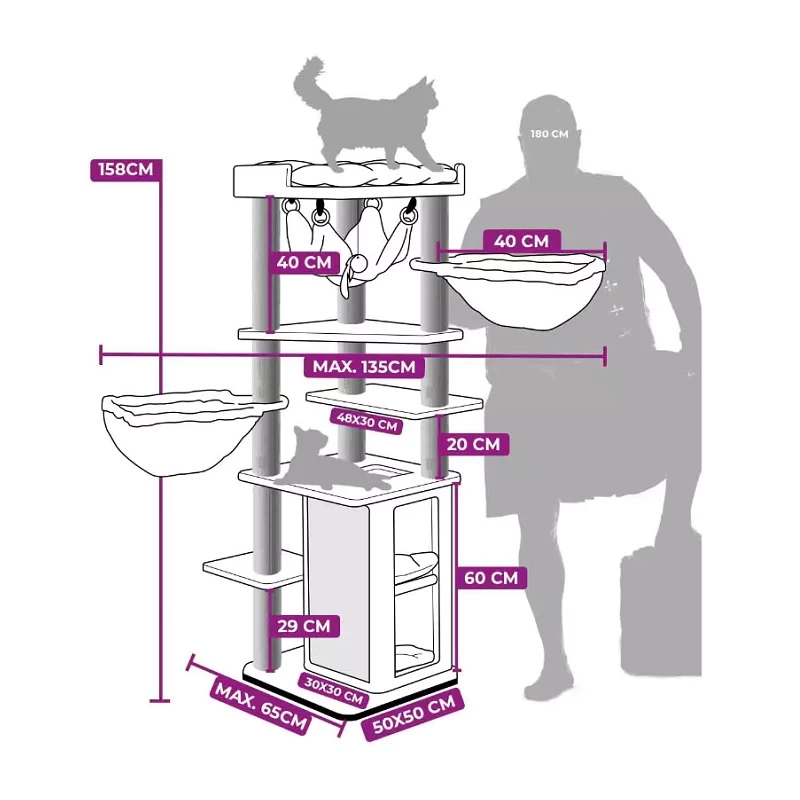 180 CM

158CM

40 CM

40 CM

MAX. 135CM

48X30 CM

20 CM

60 CM

29 CM

30X30 CM

MAX. 65CM

50X50 CM