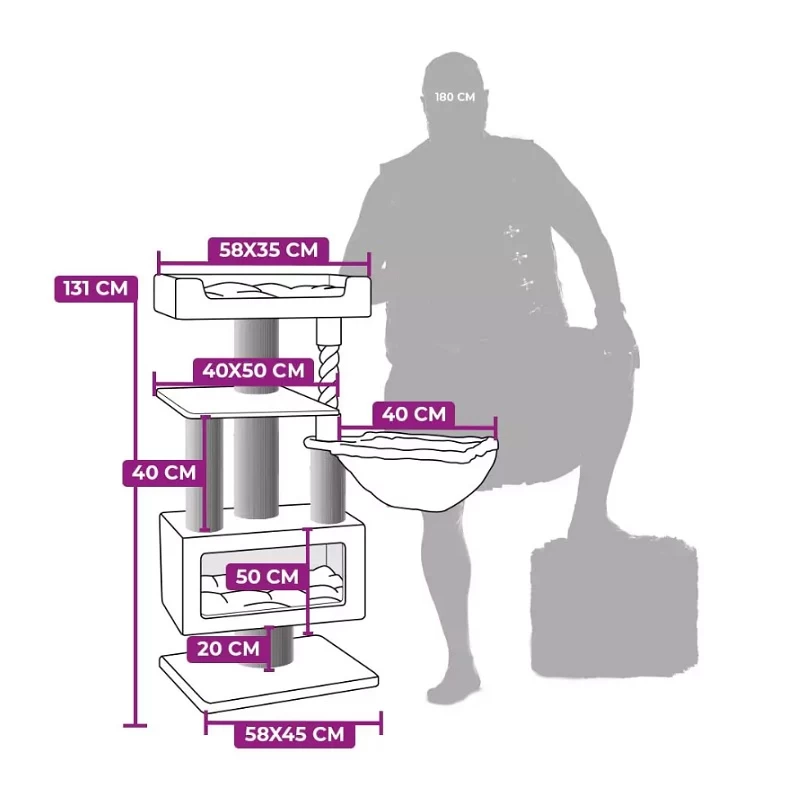 180 CM

58X35 CM

131 CM

40X50 CM

40 CM

40 CM

50 CM

20 CM

58X45 CM